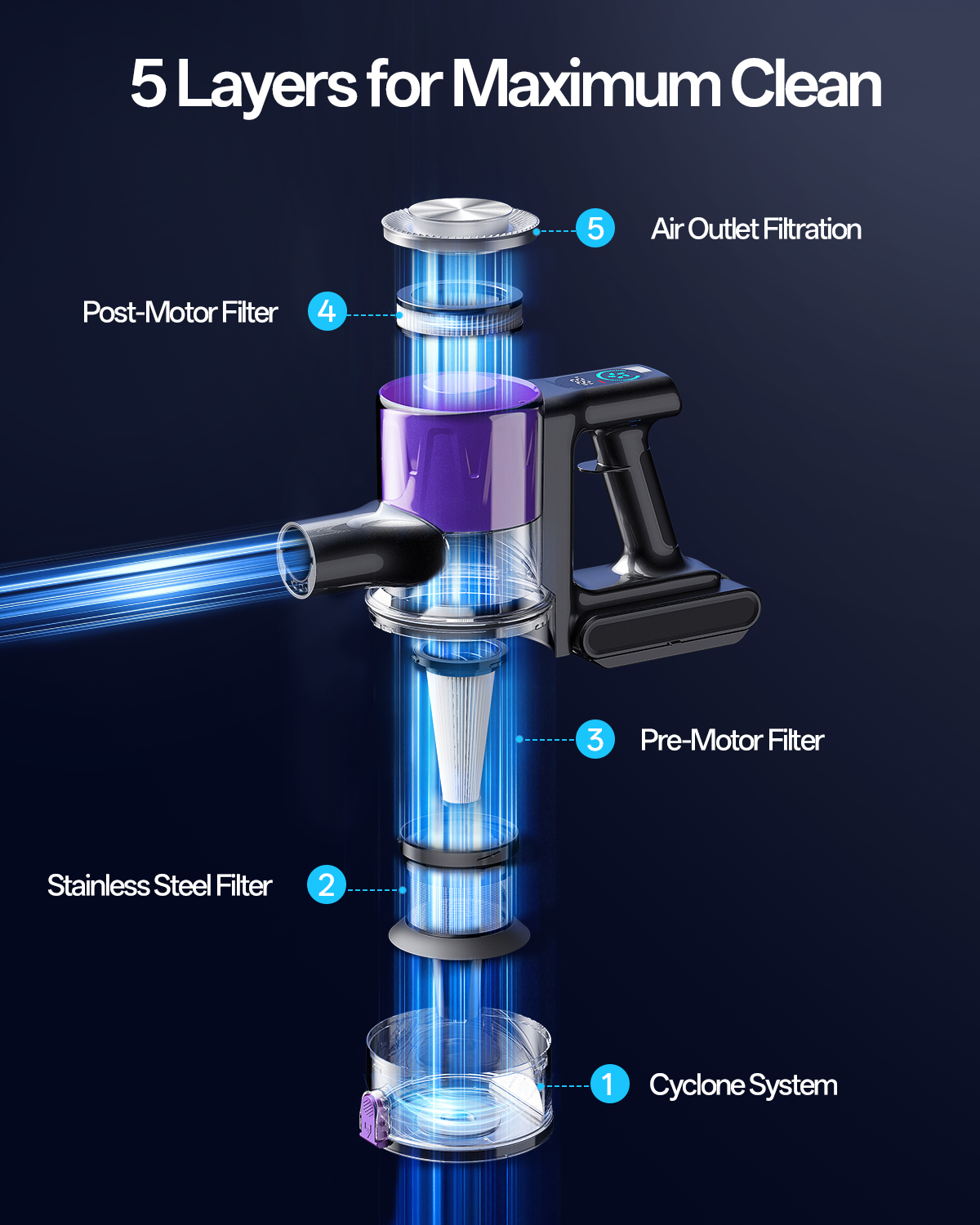 5 Layers for Maximum Clean

5 Air Outlet Filtration

Post-Motor Filter 4

3 Pre-Motor Filter

Stainless Steel Filter 2

1 Cyclone System